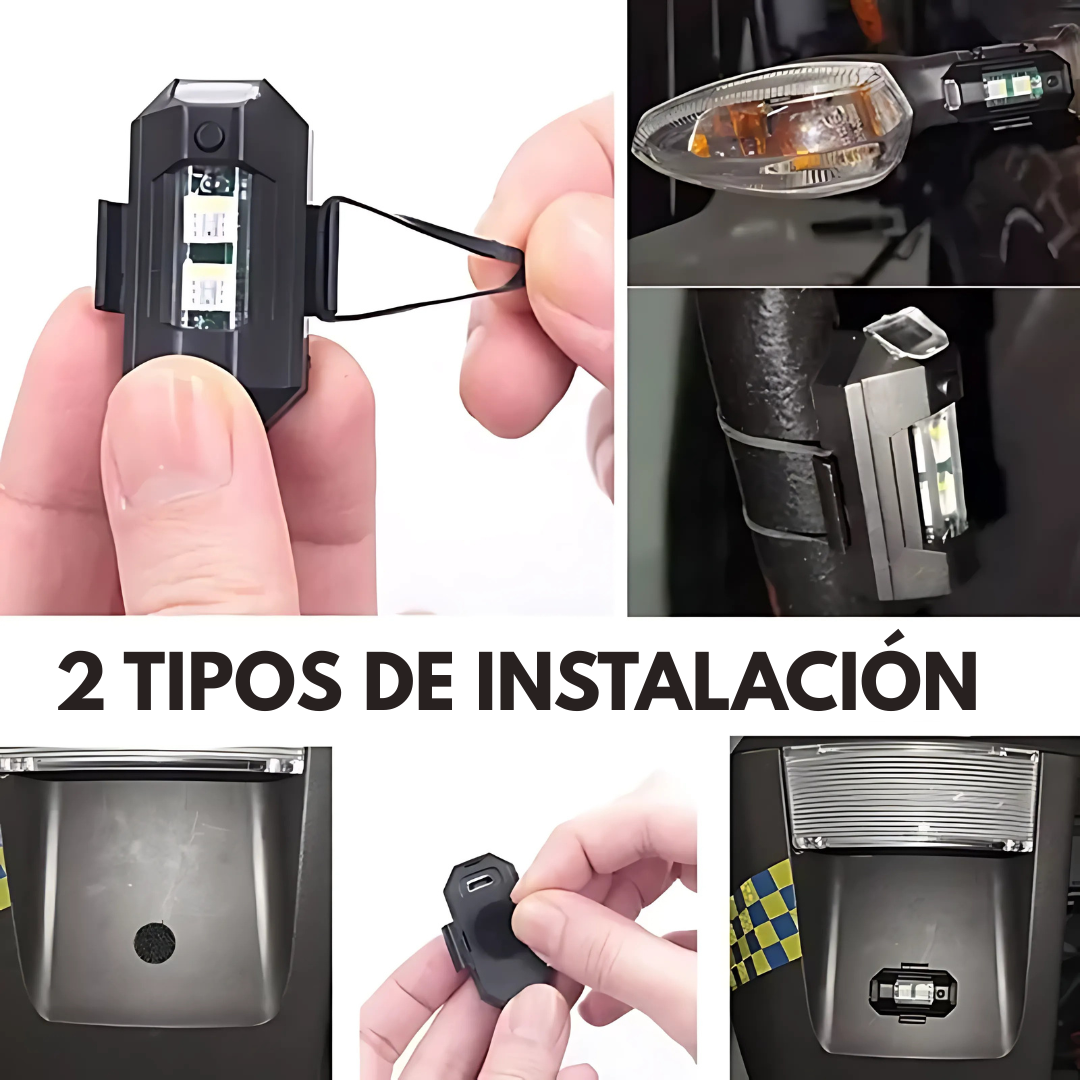 2 TIPOS DE INSTALACIÓN