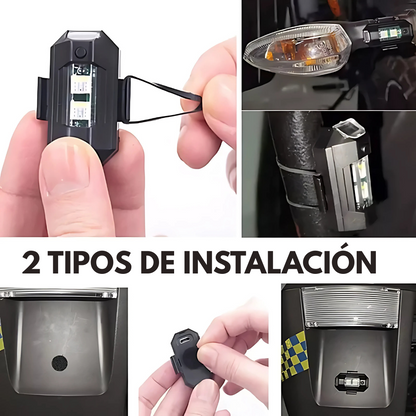 2 TIPOS DE INSTALACIÓN